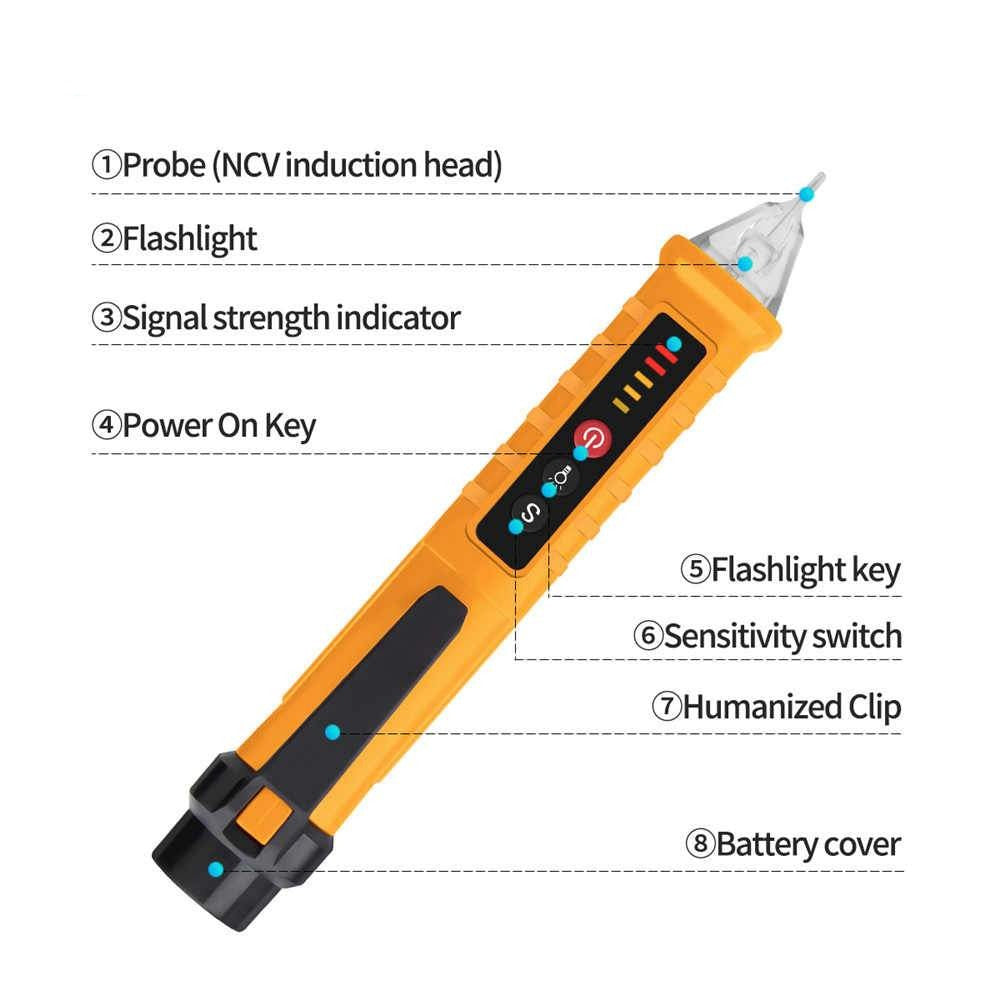 ①Probe (NCV induction head)

②Flashlight

③Signal strength indicator

④Power On Key

S

⑤Flashlight key

⑥Sensitivity switch

⑦Humanized Clip

⑧Battery cover